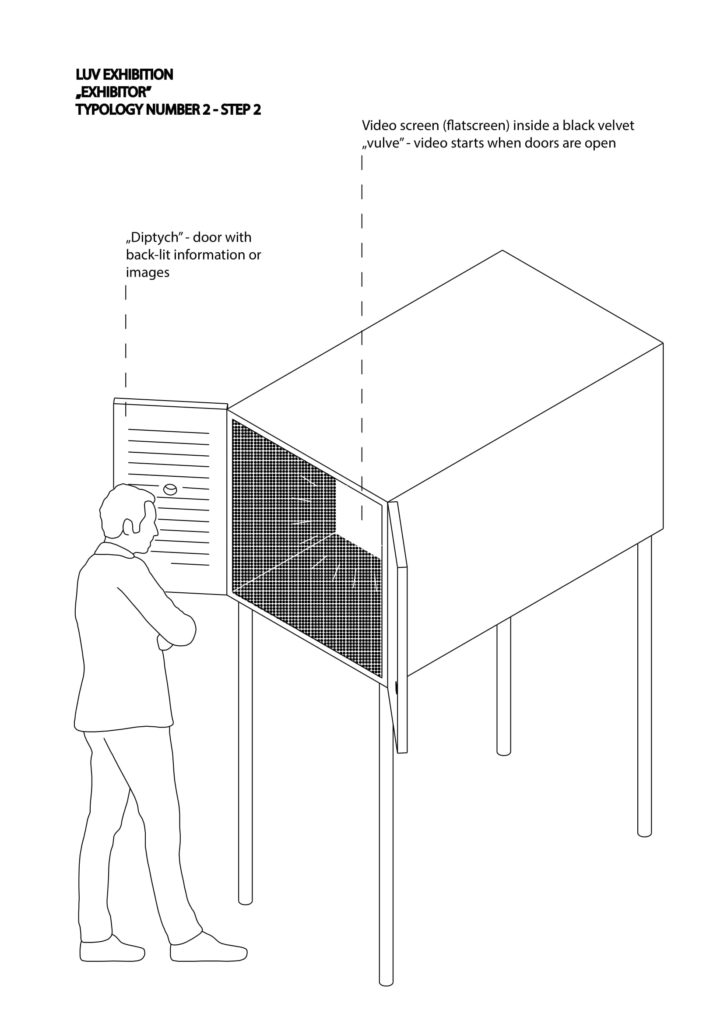 LUV EXHIBITION
„EXHIBITOR"
TYPOLOGY NUMBER 2 - STEP 2

Video screen (flatscreen) inside a black velvet „vulve" - video starts when doors are open

„Diptych" - door with back-lit information or images