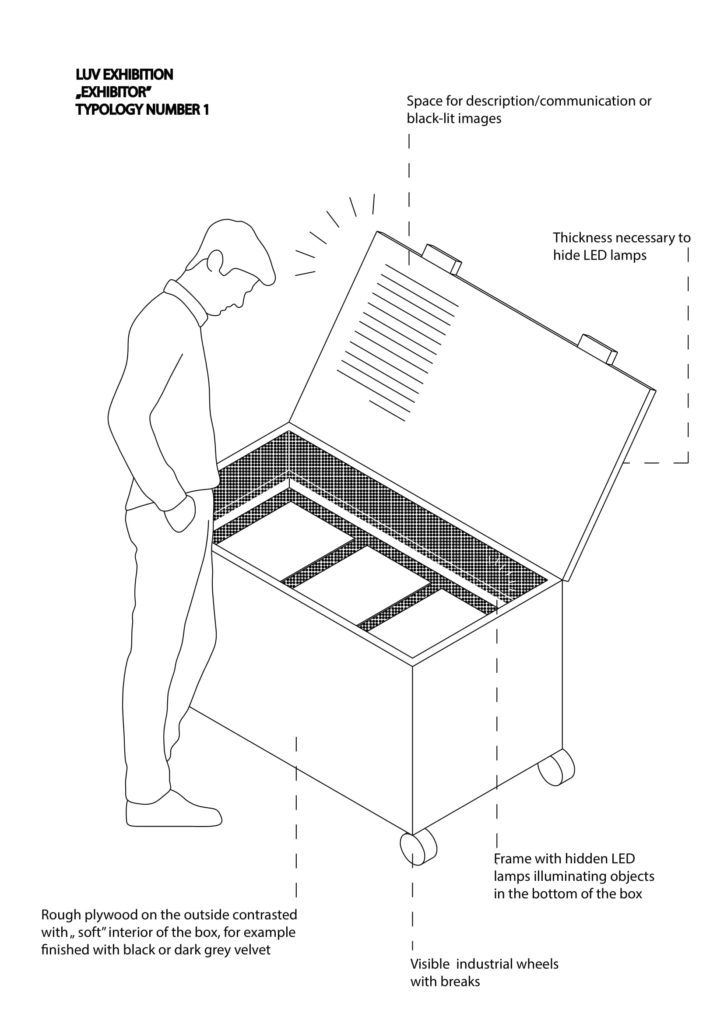 LUV EXHIBITION
„EXHIBITOR"
TYPOLOGY NUMBER 1

Space for description/communication or black-lit images

Thickness necessary to hide LED lamps

Frame with hidden LED lamps illuminating objects in the bottom of the box

Rough plywood on the outside contrasted with „ soft" interior of the box, for example finished with black or dark grey velvet

Visible industrial wheels with breaks